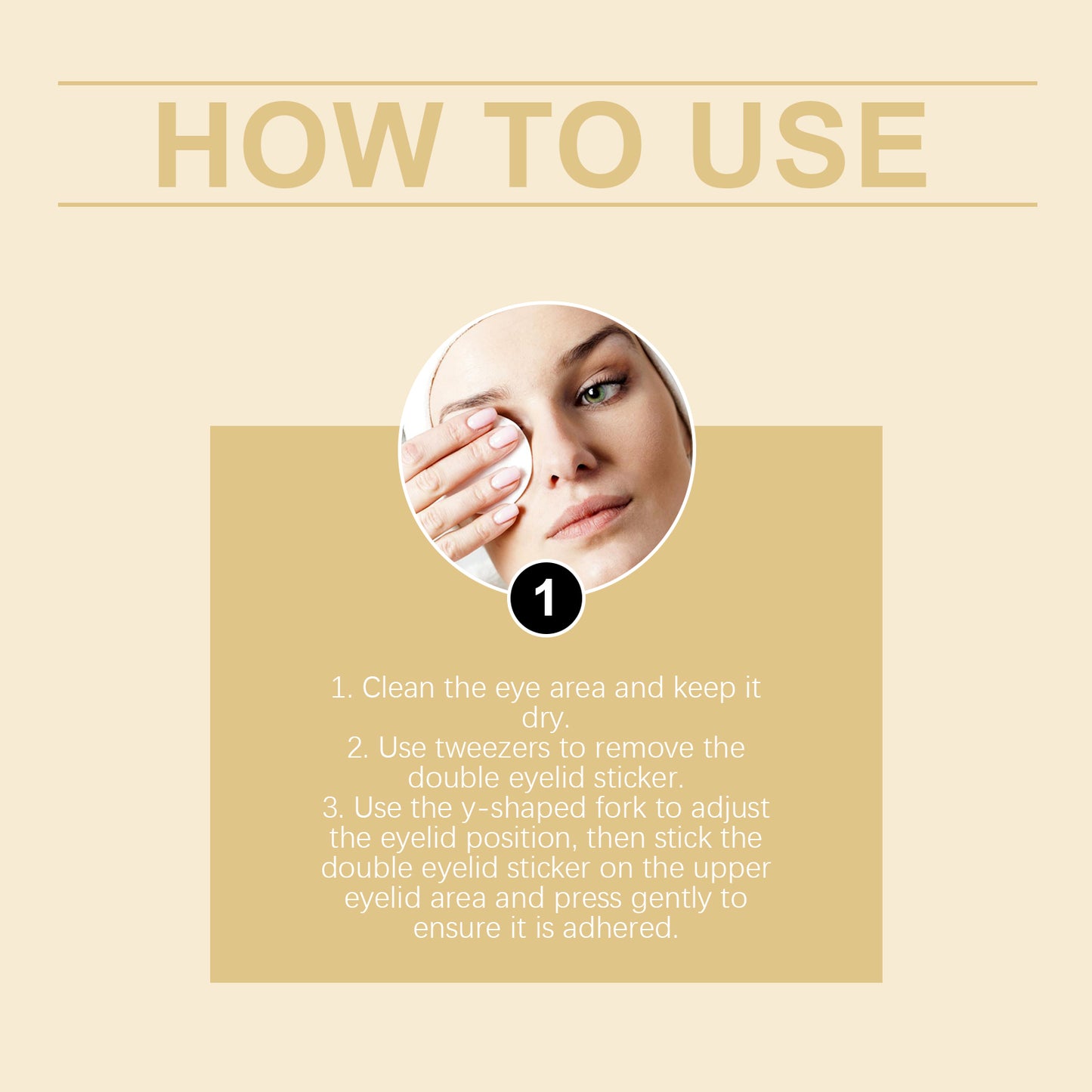 HOW TO USE

1

1. Clean the eye area and keep it dry.
2. Use tweezers to remove the double eyelid sticker.
3. Use the y-shaped fork to adjust the eyelid position, then stick the double eyelid sticker on the upper eyelid area and press gently to ensure it is adhered.